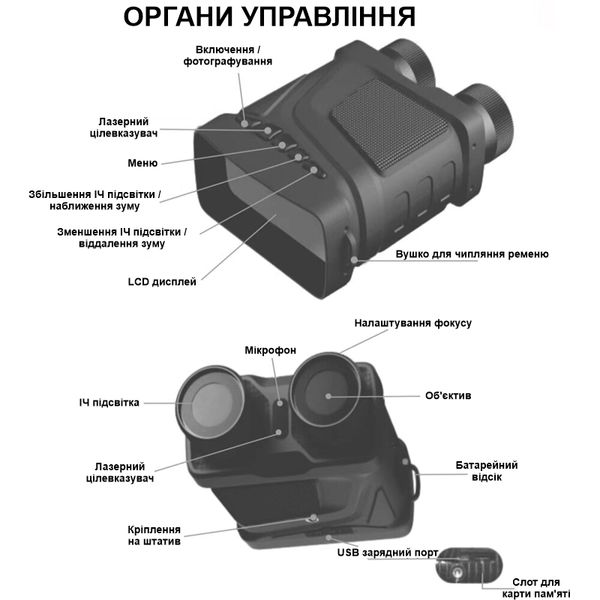 ОРГАНИ УПРАВЛІННЯ

Включення / фотографування

Лазерний цілевказувач

Меню

Збільшення ІЧ підсвітки / наближення зуму

Зменшення ІЧ підсвітки / віддалення зуму

LCD дисплей

Вушко для чіпляння ременю

Налаштування фокусу

Мікрофон

ІЧ підсвітка

Об'єктив

Лазерний цілевказувач

Батарейний відсік

Кріплення на штатив

USB зарядний порт

Слот для карти пам'яті