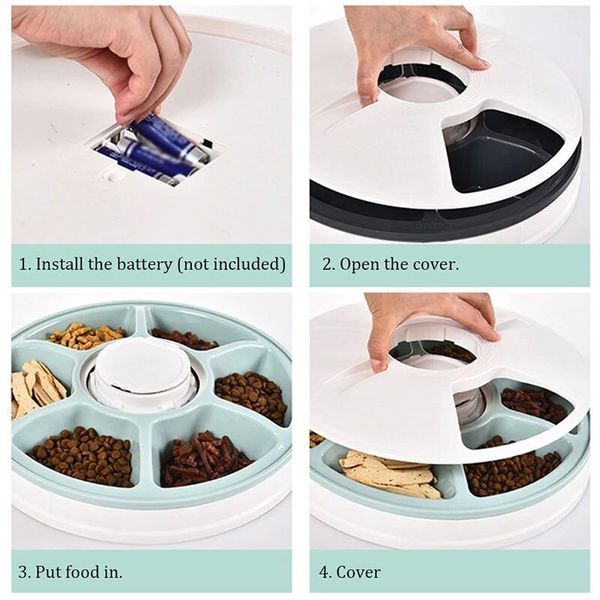 1. Install the battery (not included)

2. Open the cover.

3. Put food in.

4. Cover